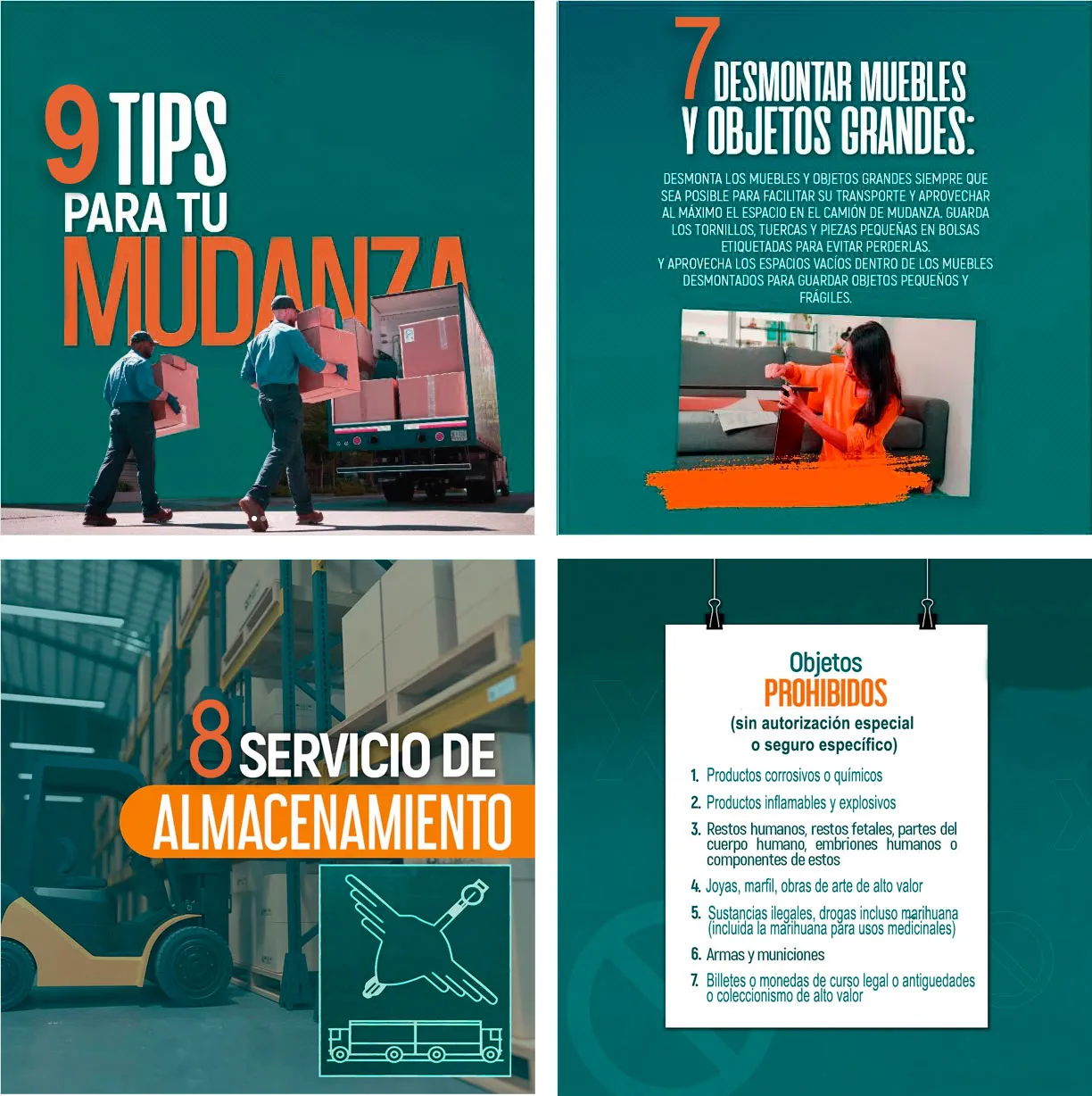 9 TIPS PARA TU MUDANZA

7 DESMONTAR MUEBLES Y OBJETOS GRANDES:

DESMONTA LOS MUEBLES Y OBJETOS GRANDES SIEMPRE QUE SEA POSIBLE PARA FACILITAR SU TRANSPORTE Y APROVECHAR AL MÁXIMO EL ESPACIO EN EL CAMIÓN DE MUDANZA. GUARDA LOS TORNILLOS, TUERCAS Y PIEZAS PEQUEÑAS EN BOLSAS ETIQUETADAS PARA EVITAR PERDERLAS.
Y APROVECHA LOS ESPACIOS VACÍOS DENTRO DE LOS MUEBLES DESMONTADOS PARA GUARDAR OBJETOS PEQUEÑOS Y FRÁGILES.

8 SERVICIO DE ALMACENAMIENTO

Objetos PROHIBIDOS
(sin autorización especial o seguro específico)

1. Productos corrosivos o químicos
2. Productos inflamables y explosivos
3. Restos humanos, restos fetales, partes del cuerpo humano, embriones humanos o componentes de estos
4. Joyas, marfil, obras de arte de alto valor
5. Sustancias ilegales, drogas incluso marihuana (incluida la marihuana para usos medicinales)
6. Armas y municiones
7. Billetes o monedas de curso legal o antiguedades o coleccionismo de alto valor