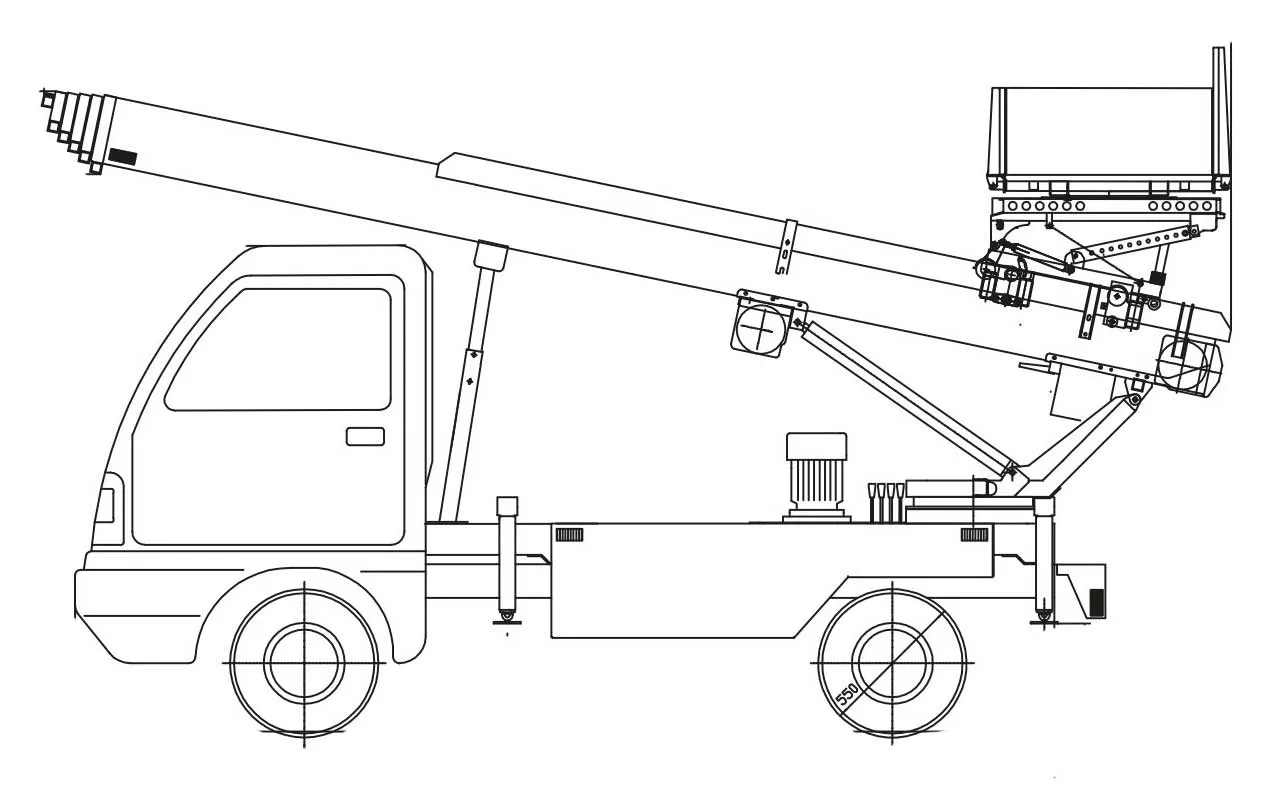 550